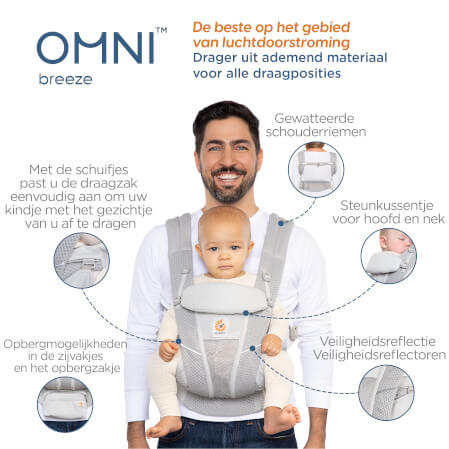 OMNI™
breeze

De beste op het gebied van luchtdoorstroming
Drager uit ademend materiaal voor alle draagposities

Gewatteerde schouderriemen

Met de schuifjes past u de draagzak eenvoudig aan om uw kindje met het gezichtje van u af te dragen

Steunkussentje voor hoofd en nek

Opbergmogelijkheden in de zijvakjes en het opbergzakje

Veiligheidsreflectie Veiligheidsreflectoren